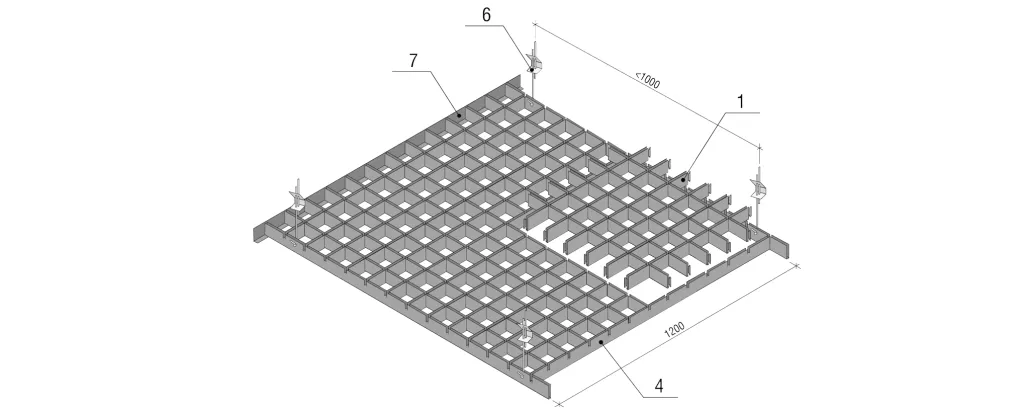 6
7
<1000
1
1200
4