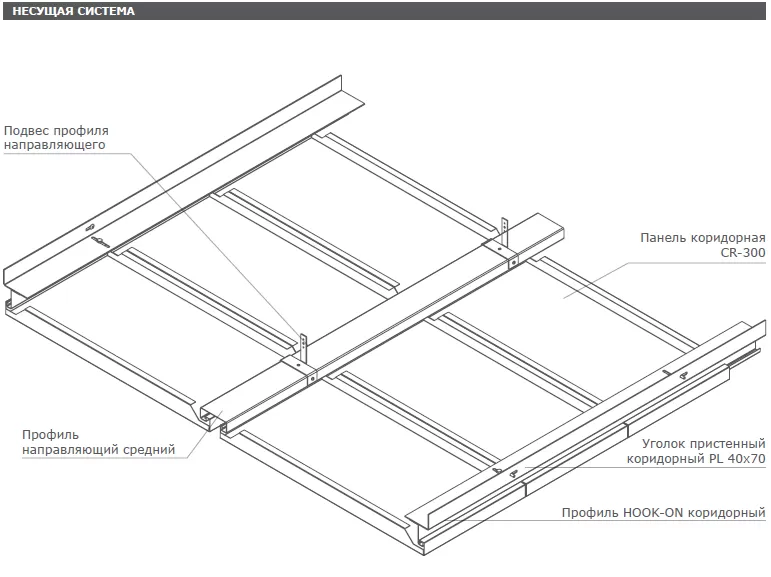 НЕСУЩАЯ СИСТЕМА

Подвес профиля направляющего

Панель коридорная CR-300

Профиль направляющий средний

Уголок пристенный коридорный PL 40x70

Профиль HOOK-ON коридорный